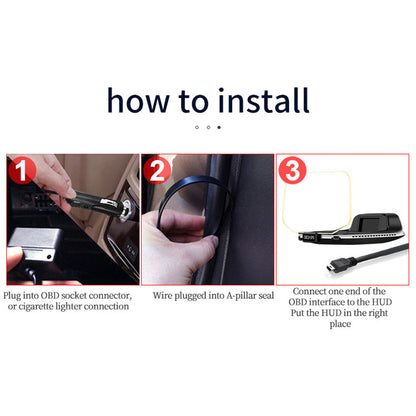 how to install

1

Plug into OBD socket connector, or cigarette lighter connection

2

Wire plugged into A-pillar seal

3

Connect one end of the OBD interface to the HUD Put the HUD in the right place