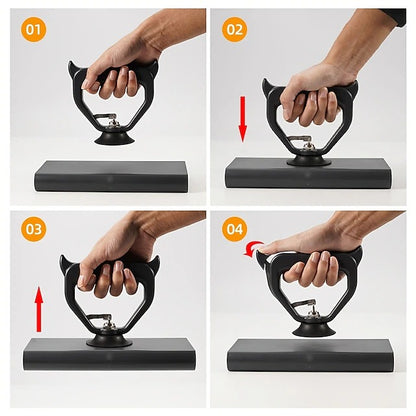 01

02

03

04